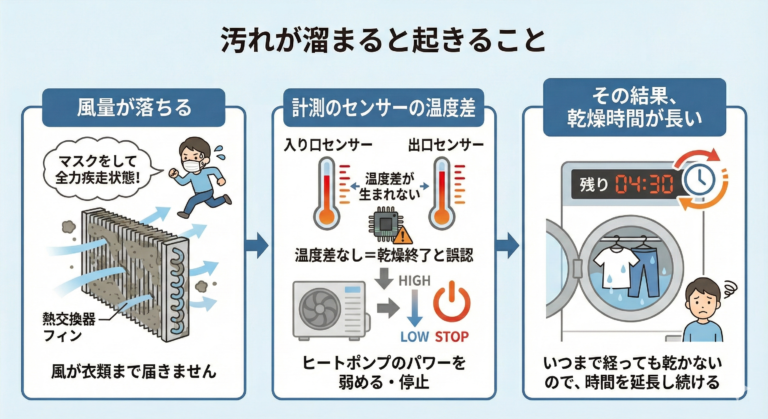 汚れが溜まると起きること

風量が落ちる

マスクをして全力疾走状態!

熱交換器フィン

風が衣類まで届きません

計測のセンサーの温度差

入り口センサー

出口センサー

温度差が生まれない

温度差なし＝乾燥終了と誤認

HIGH

LOW

STOP

ヒートポンプのパワーを弱める・停止

その結果、乾燥時間が長い

残り 04:30

いつまで経っても乾かないので、時間を延長し続ける